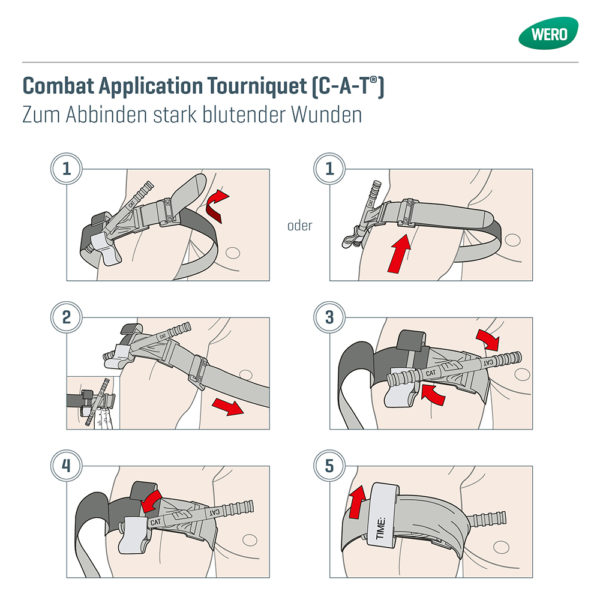 WERO

Combat Application Tourniquet (C-A-T®)
Zum Abbinden stark blutender Wunden

1

oder

1

2

3

CAT

CAT

4

CAT

CAT

5

TIME: